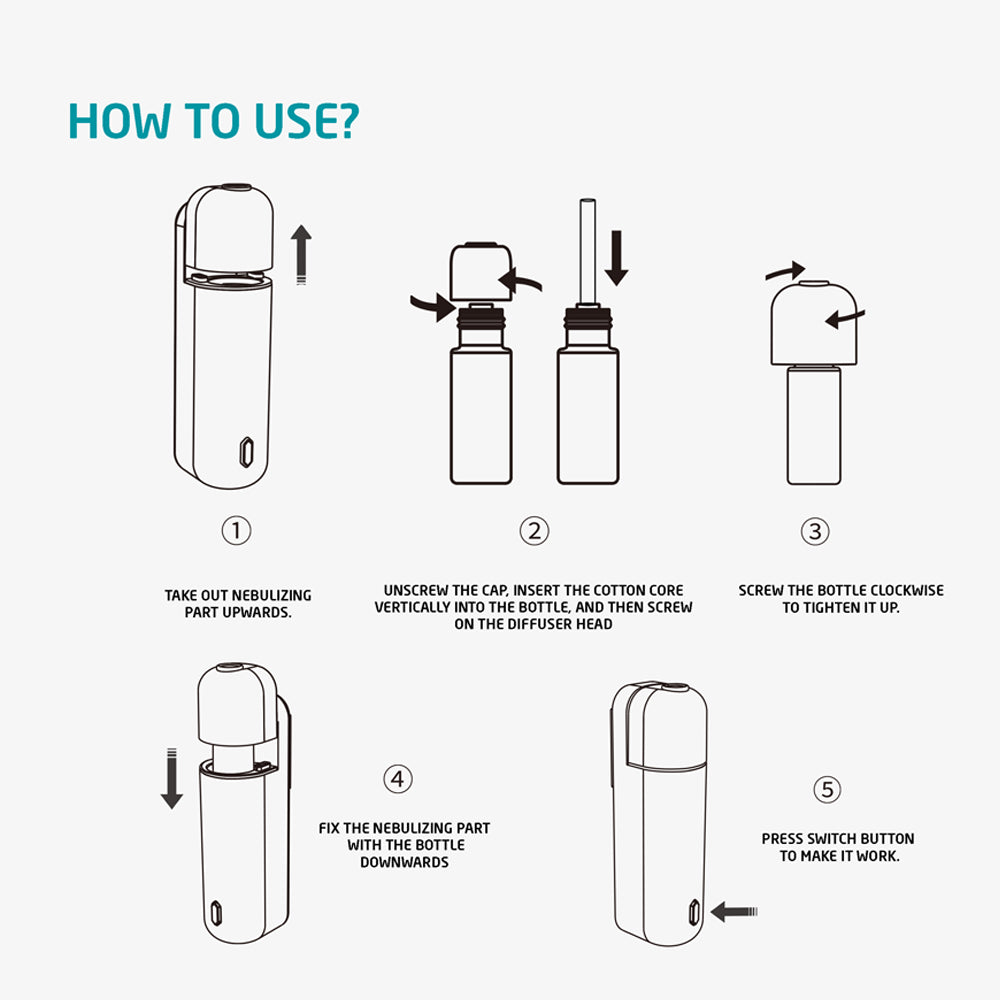 HOW TO USE?

①

TAKE OUT NEBULIZING PART UPWARDS.

②

UNSCREW THE CAP, INSERT THE COTTON CORE VERTICALLY INTO THE BOTTLE, AND THEN SCREW ON THE DIFFUSER HEAD

③

SCREW THE BOTTLE CLOCKWISE TO TIGHTEN IT UP.

④

FIX THE NEBULIZING PART WITH THE BOTTLE DOWNWARDS

⑤

PRESS SWITCH BUTTON TO MAKE IT WORK.